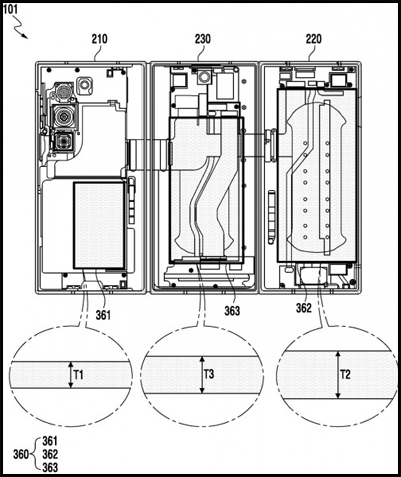 101

210

230

220

361

363

362

T1

T3

T2

360 361
362
363